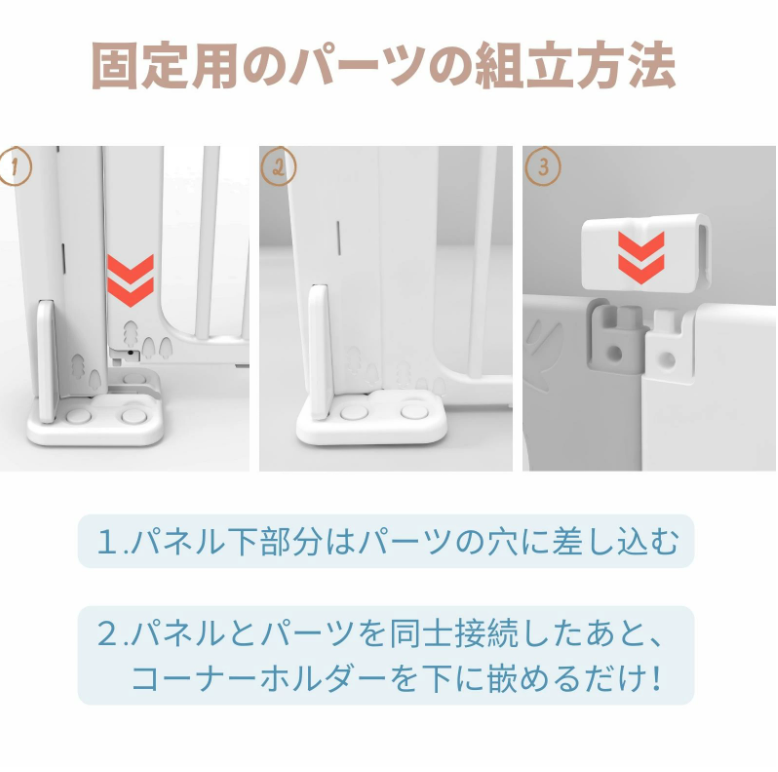 固定用のパーツの組立方法

1

2

3

1.パネル下部分はパーツの穴に差し込む

2.パネルとパーツを同士接続したあと、コーナーホルダーを下に嵌めるだけ!