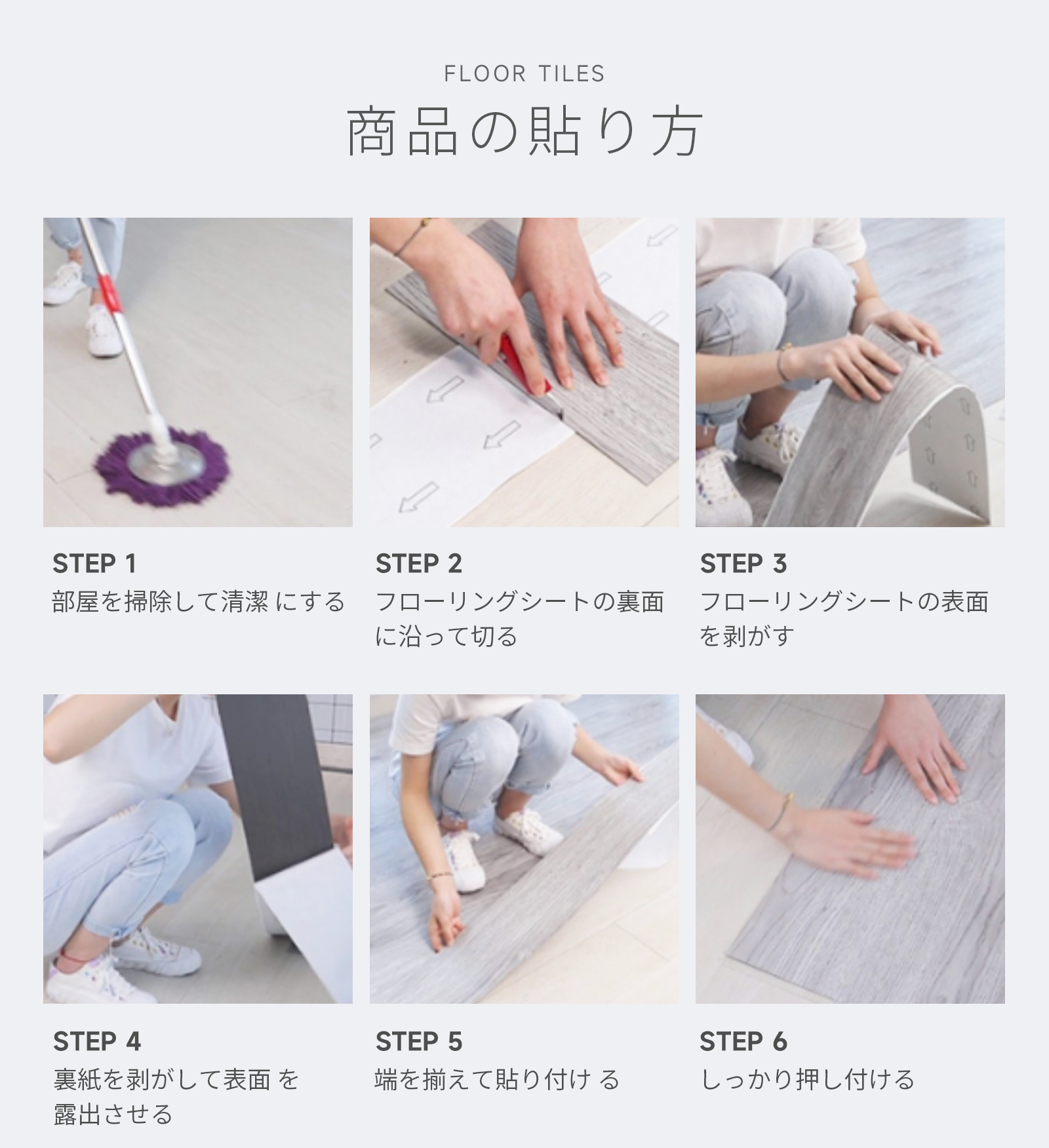 FLOOR TILES

商品の貼り方

STEP 1
部屋を掃除して清潔 にする

STEP 2
フローリングシートの裏面に沿って切る

STEP 3
フローリングシートの表面を剥がす

STEP 4
裏紙を剥がして表面 を露出させる

STEP 5
端を揃えて貼り付け る

STEP 6
しっかり押し付ける